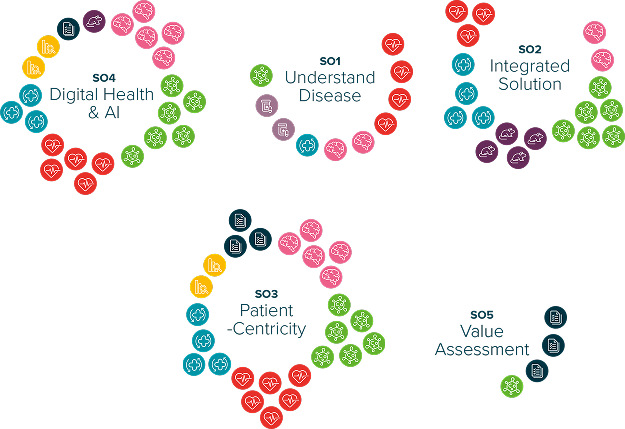 SO4
Digital Health & AI

SO1
Understand Disease

SO2
Integrated Solution

SO3
Patient -Centricity

SO5
Value Assessment