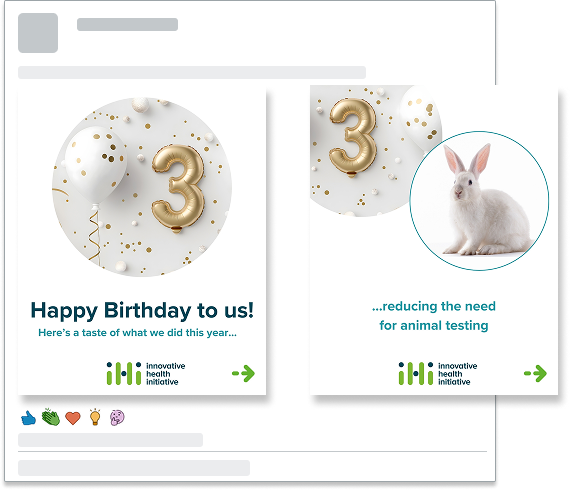 3

Happy Birthday to us!

Here's a taste of what we did this year...

ihi innovative health initiative

3

...reducing the need for animal testing

ihi innovative health initiative