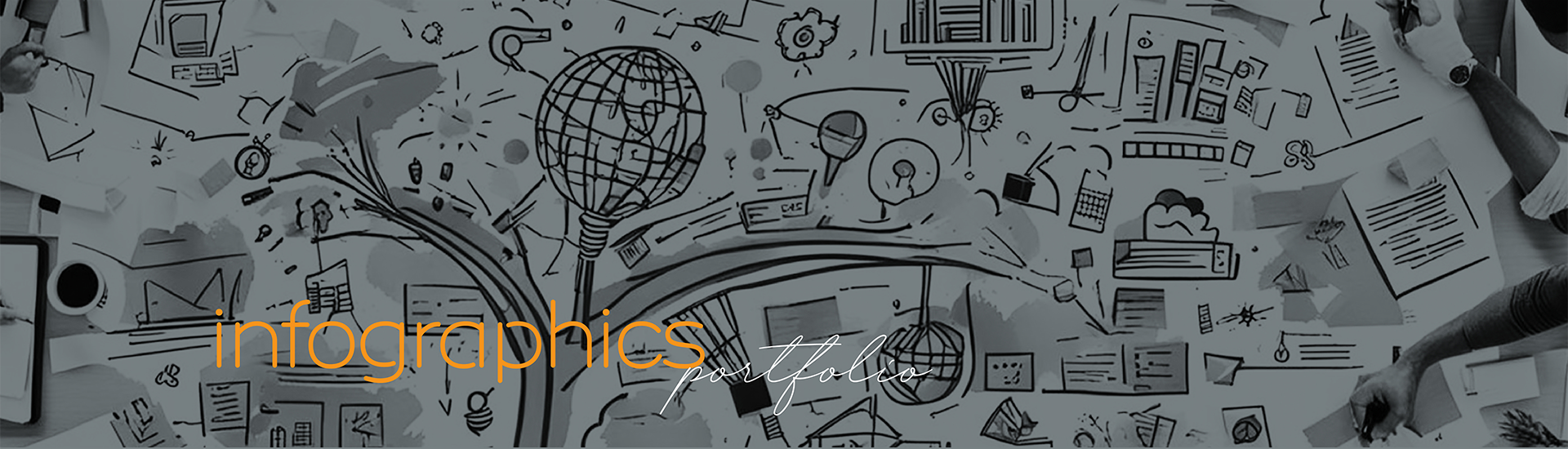 infographics
portfolio