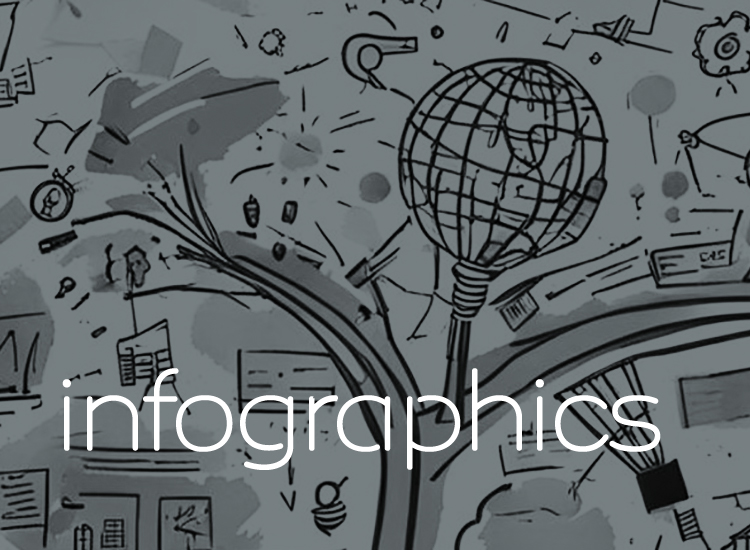 infographics