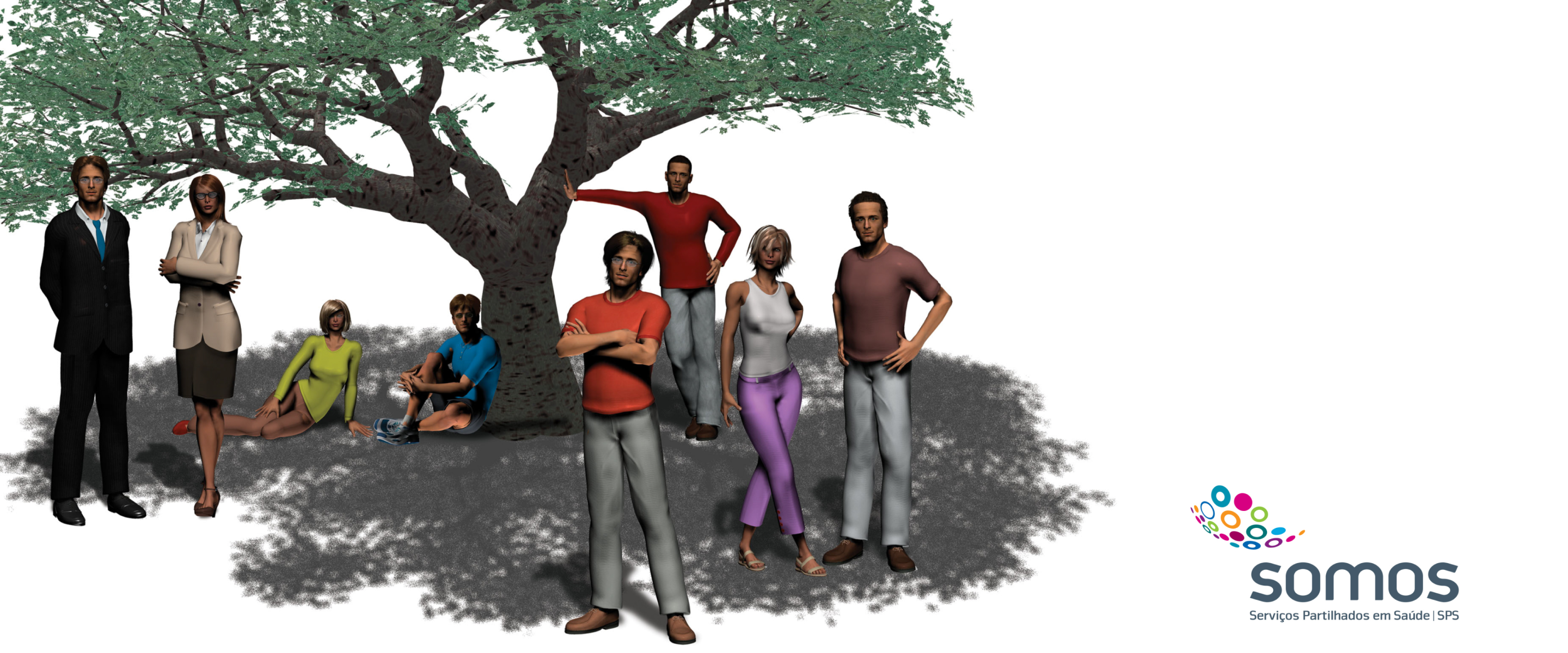 somos
Serviços Partilhados em Saúde | SPS